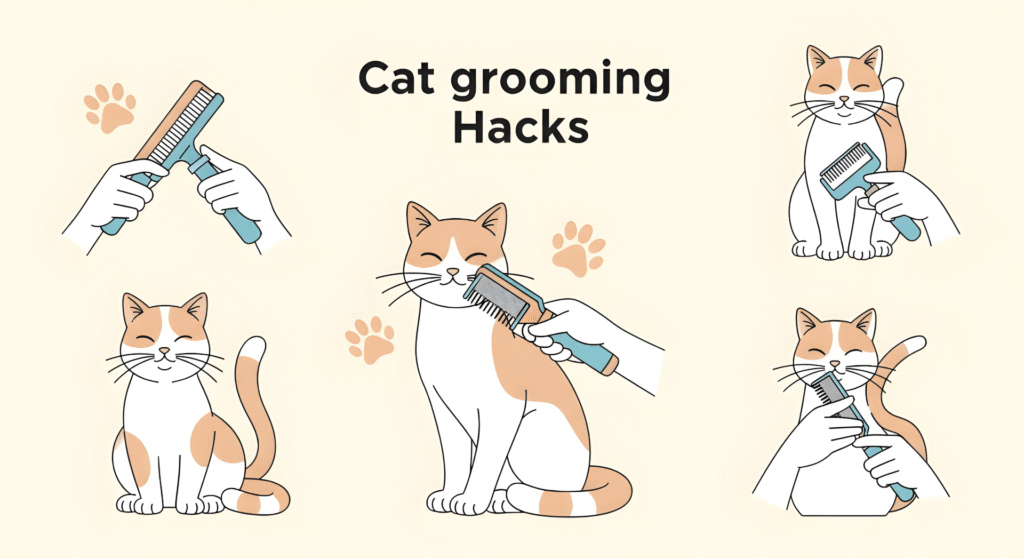 Cat grooming Hacks